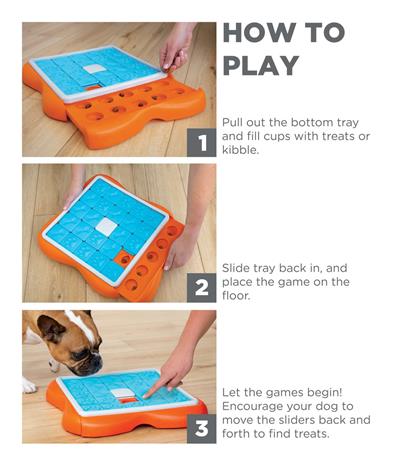 HOW TO PLAY

1

Pull out the bottom tray and fill cups with treats or kibble.

2

Slide tray back in, and place the game on the floor.

3

Let the games begin! Encourage your dog to move the sliders back and forth to find treats.